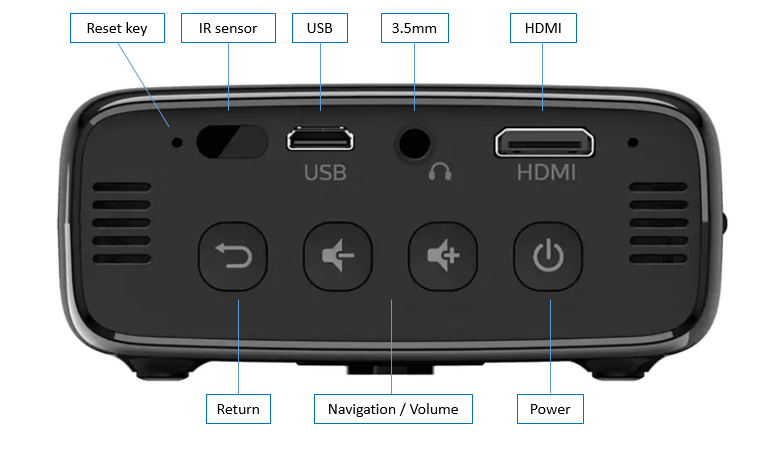 Reset key

IR sensor

USB

3.5mm

HDMI

USB

HDMI

Return

Navigation / Volume

Power